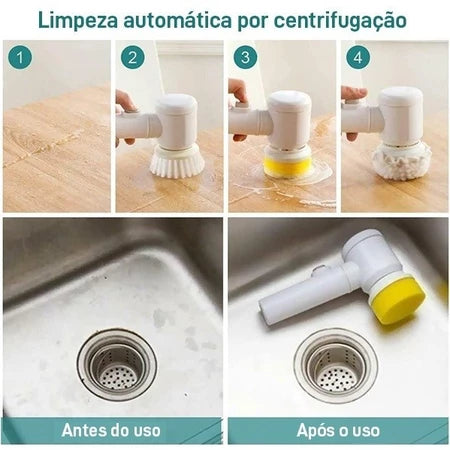 Limpeza automática por centrifugação

1

2

3

4

Antes do uso

Após o uso