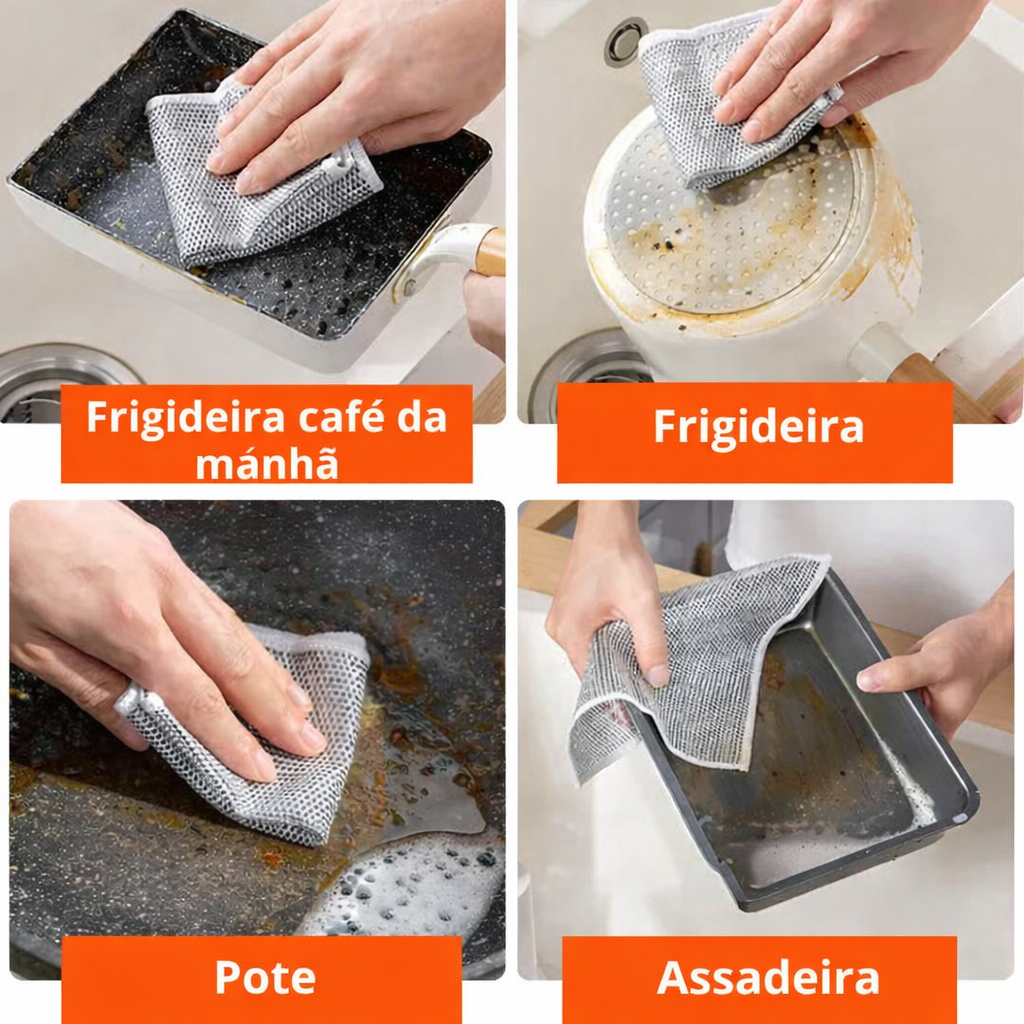 Frigideira café da mánhã

Frigideira

Pote

Assadeira